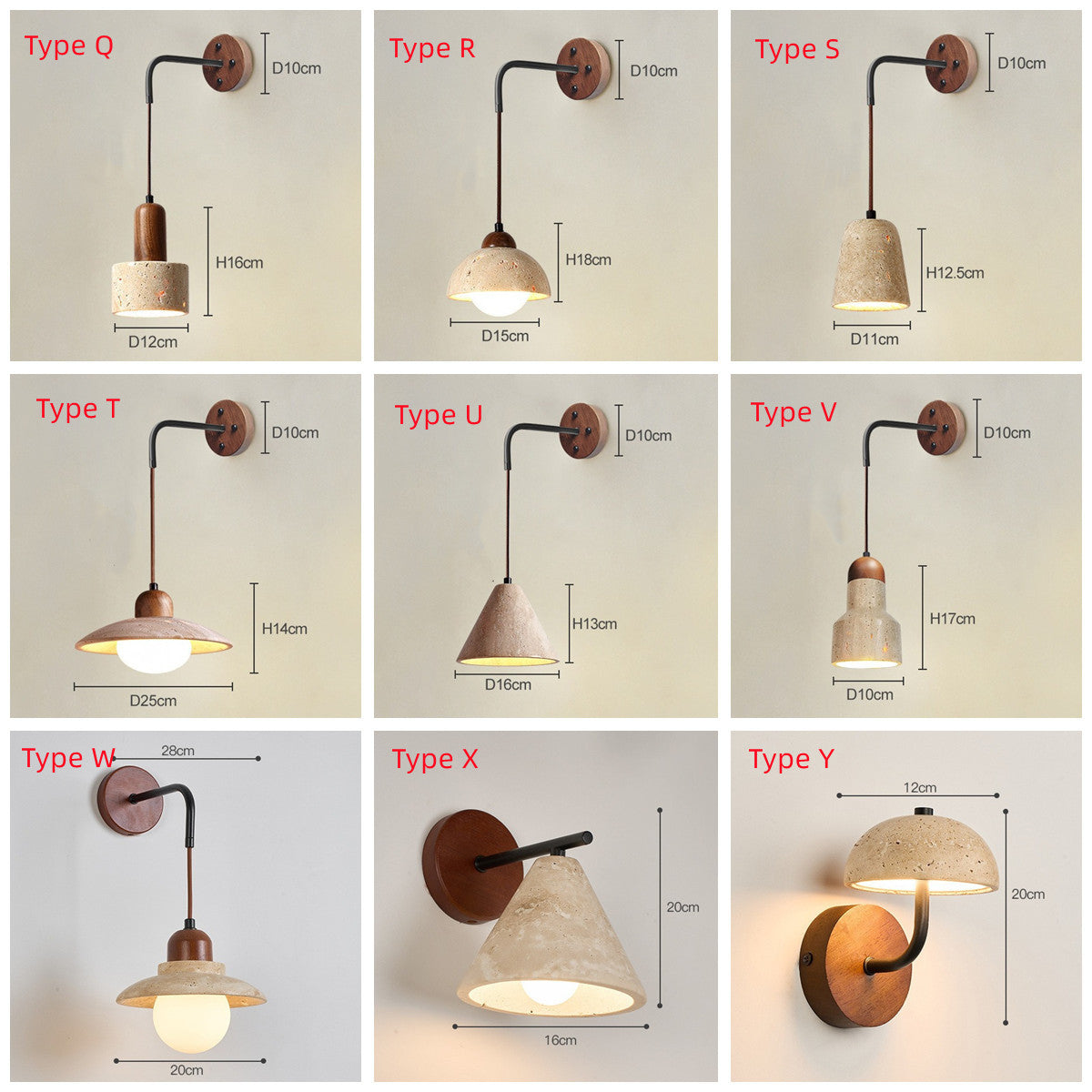 Type Q
D10cm
H16cm
D12cm

Type R
D10cm
H18cm
D15cm

Type S
D10cm
H12.5cm
D11cm

Type T
D10cm
H14cm
D25cm

Type U
D10cm
H13cm
D16cm

Type V
D10cm
H17cm
D10cm

Type W
28cm
20cm

Type X
20cm
16cm

Type Y
12cm
20cm