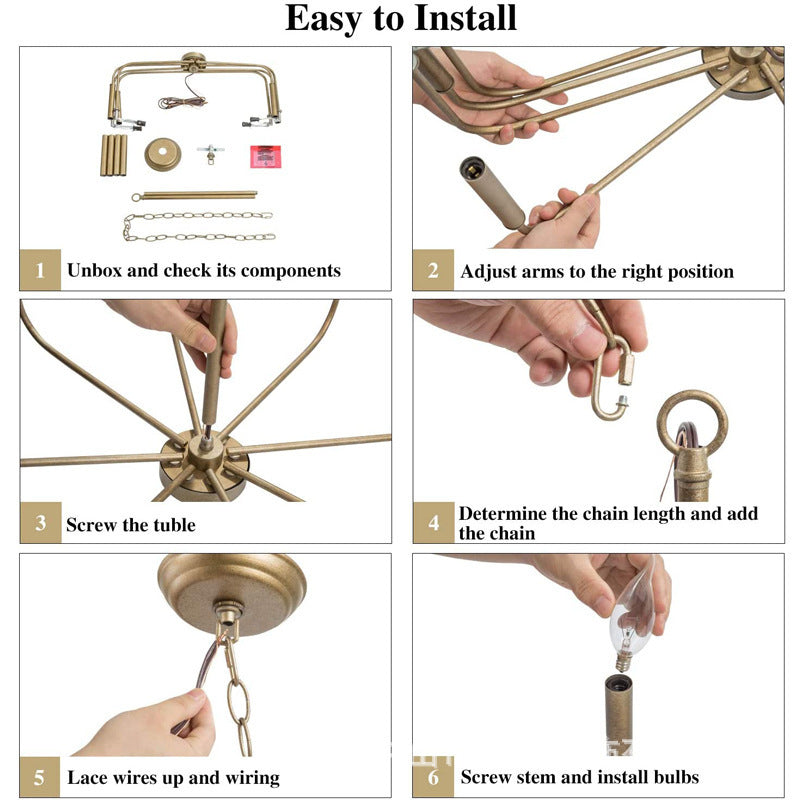 Easy to Install

1 Unbox and check its components

2 Adjust arms to the right position

3 Screw the tuble

4 Determine the chain length and add the chain

5 Lace wires up and wiring

6 Screw stem and install bulbs